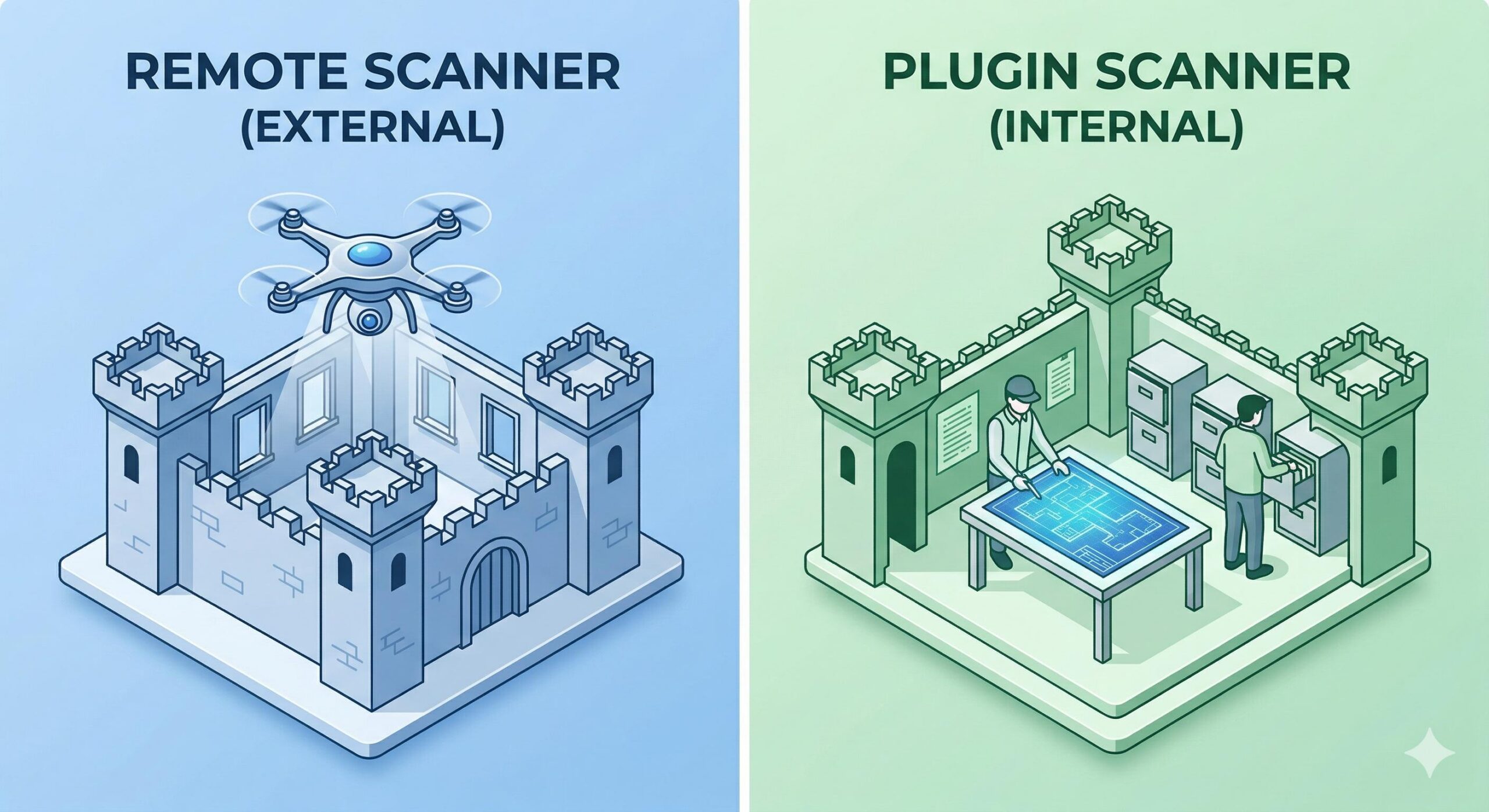 REMOTE SCANNER
(EXTERNAL)

PLUGIN SCANNER
(INTERNAL)